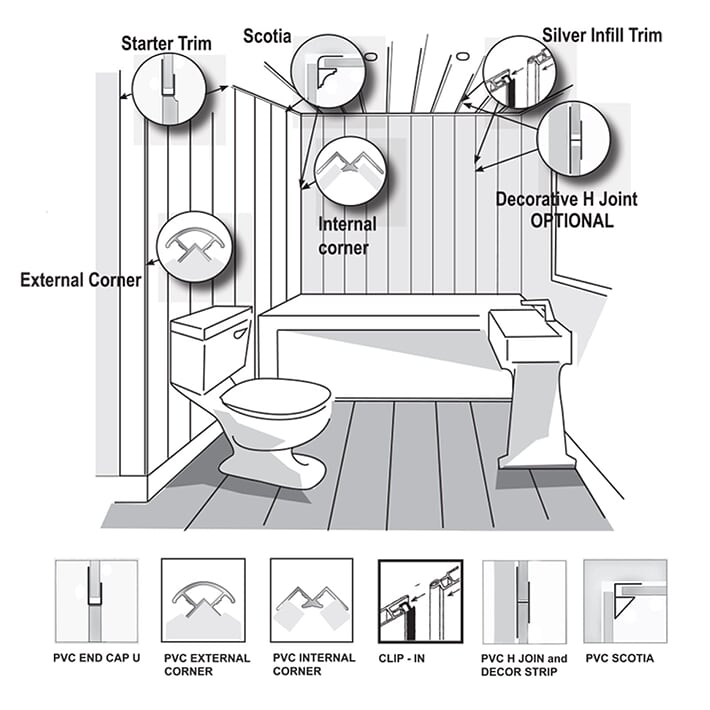 Starter Trim

Scotia

Silver Infill Trim

Decorative H Joint OPTIONAL

Internal corner

External Corner

PVC END CAP U

PVC EXTERNAL CORNER

PVC INTERNAL CORNER

CLIP - IN

PVC H JOIN and DECOR STRIP

PVC SCOTIA